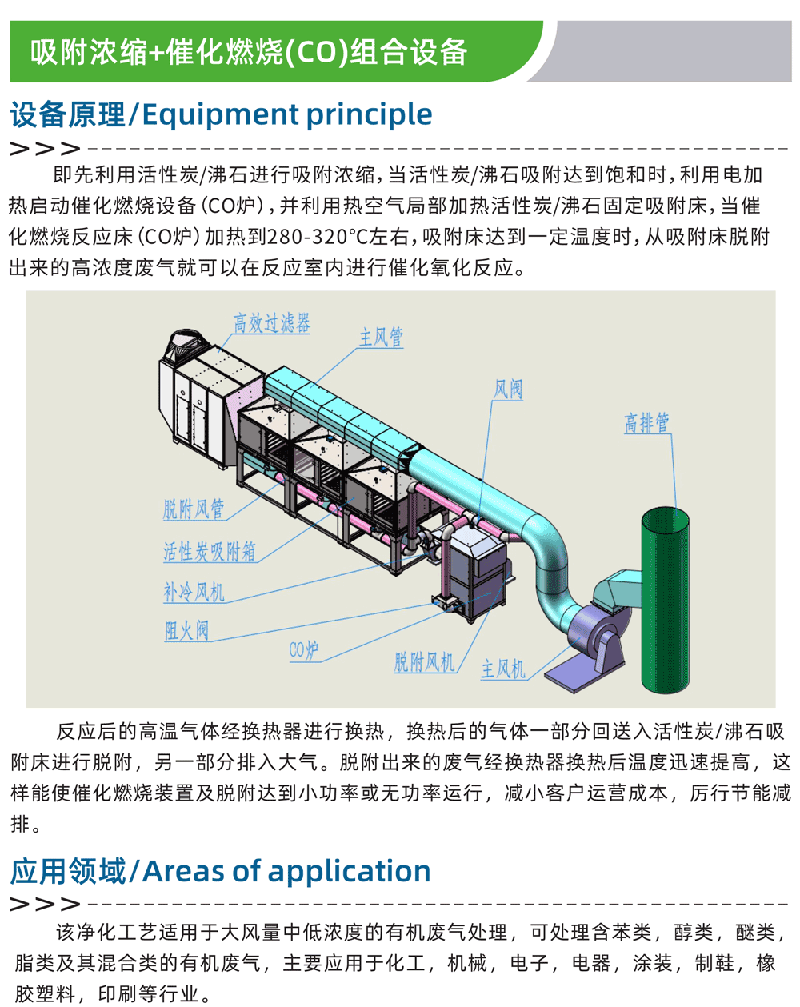 吸附浓缩+催化燃烧(CO)组合设备

设备原理/Equipment principle

>>>

即先利用活性炭/沸石进行吸附浓缩，当活性炭/沸石吸附达到饱和时，利用电加热启动催化燃烧设备（CO炉），并利用热空气局部加热活性炭/沸石固定吸附床，当催化燃烧反应床（CO炉）加热到280-320°C左右，吸附床达到一定温度时，从吸附床脱附出来的高浓度废气就可以在反应室内进行催化氧化反应。

高效过滤器
主风管
风阀
高排管
脱附风管
活性炭吸附箱
补冷风机
阻火阀
CO炉
脱附风机
主风机

反应后的高温气体经换热器进行换热，换热后的气体一部分回送入活性炭/沸石吸附床进行脱附，另一部分排入大气。脱附出来的废气经换热器换热后温度迅速提高，这样能使催化燃烧装置及脱附达到小功率或无功率运行，减小客户运营成本，厉行节能减排。

应用领域/Areas of application

>>>

该净化工艺适用于大风量中低浓度的有机废气处理，可处理含苯类，醇类，醚类，脂类及其混合类的有机废气，主要应用于化工，机械，电子，电器，涂装，制鞋，橡胶塑料，印刷等行业。